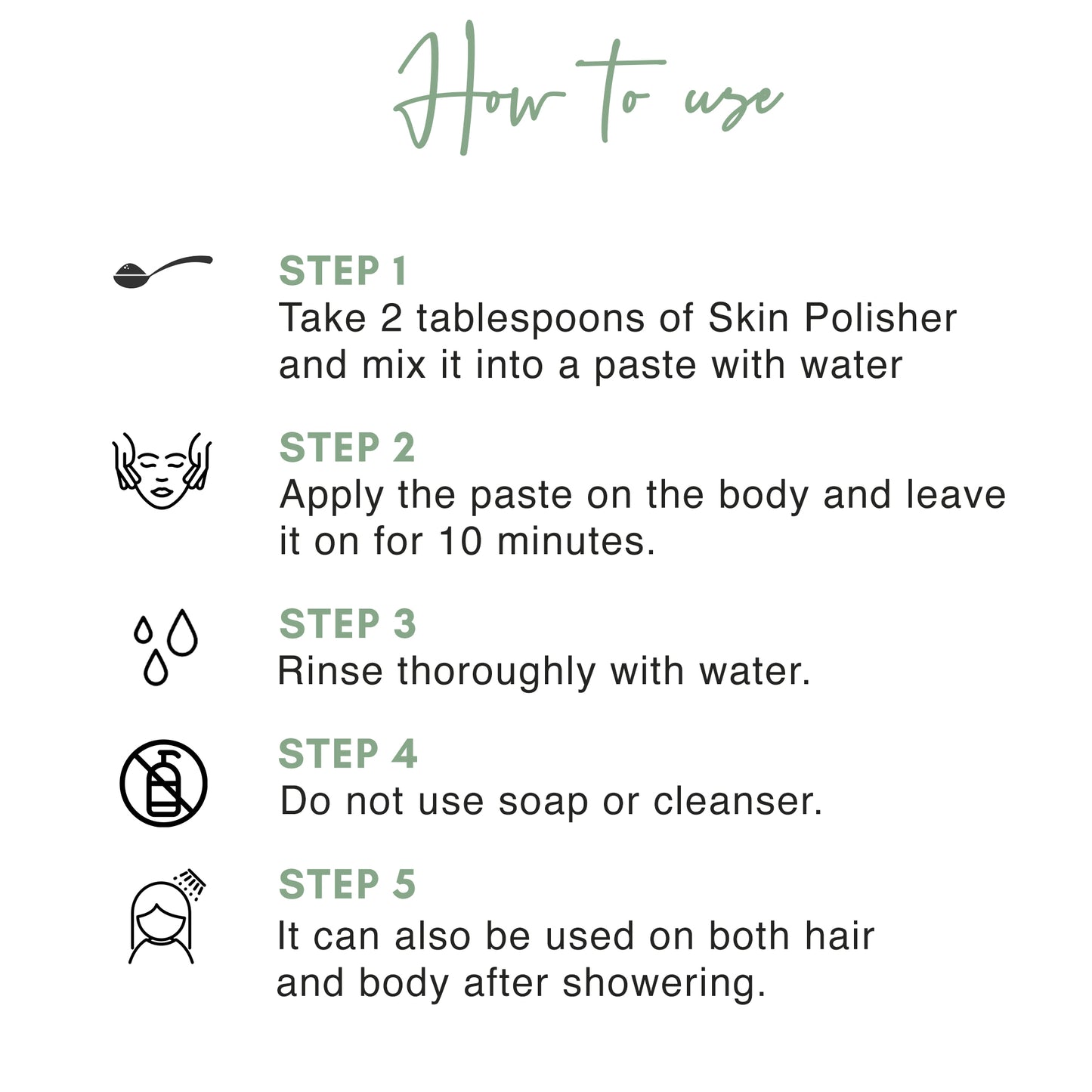 How to use

STEP 1
Take 2 tablespoons of Skin Polisher and mix it into a paste with water

STEP 2
Apply the paste on the body and leave it on for 10 minutes.

STEP 3
Rinse thoroughly with water.

STEP 4
Do not use soap or cleanser.

STEP 5
It can also be used on both hair and body after showering.